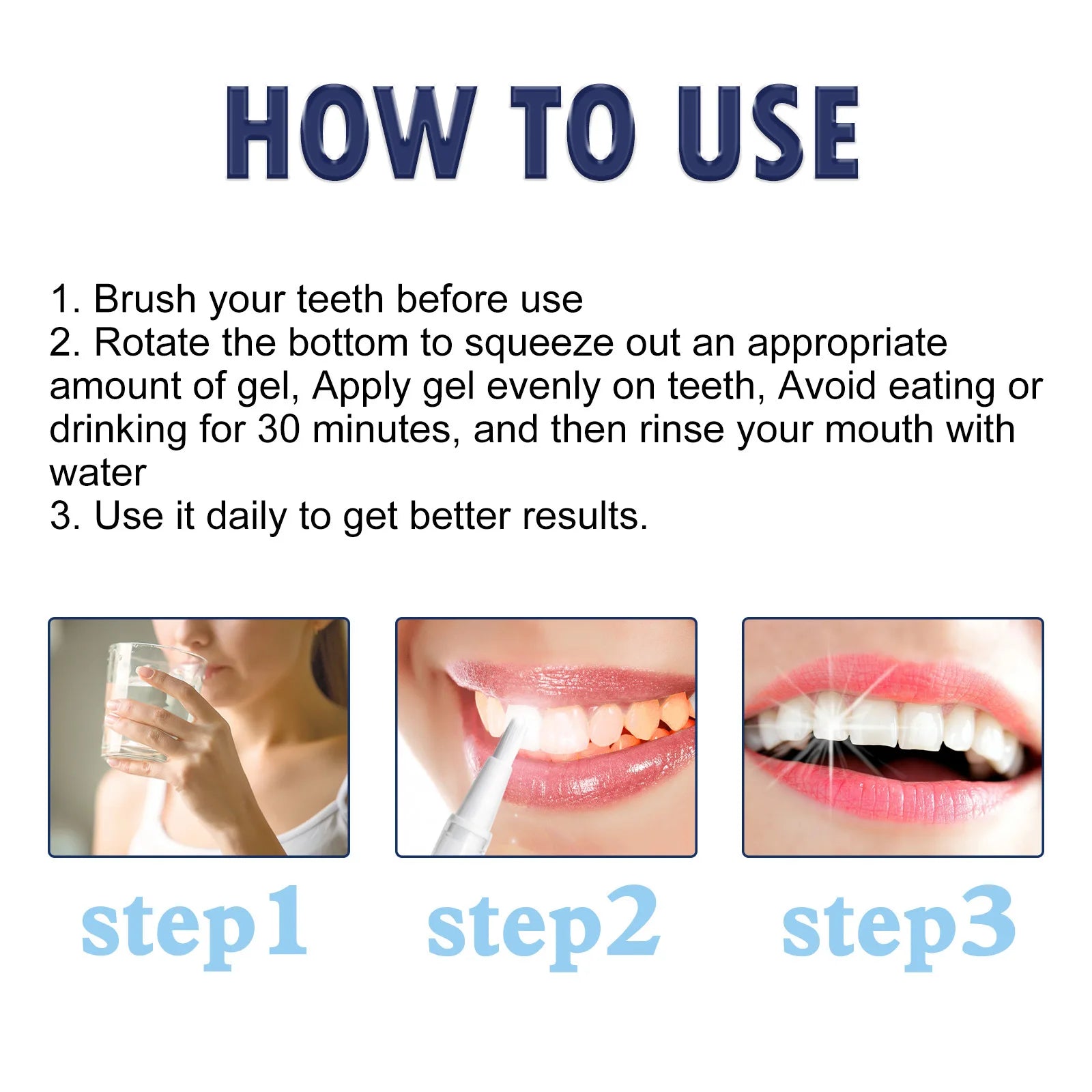 HOW TO USE

1. Brush your teeth before use
2. Rotate the bottom to squeeze out an appropriate amount of gel, Apply gel evenly on teeth, Avoid eating or drinking for 30 minutes, and then rinse your mouth with water
3. Use it daily to get better results.

step1

step2

step3